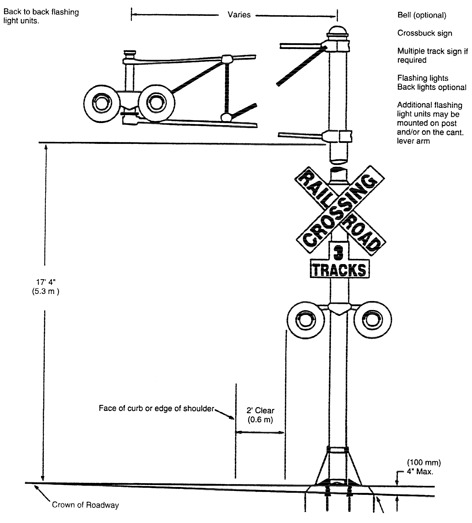 Back to back flashing light units.

Varies

Bell (optional)

Crossbuck sign

Multiple track sign if required

Flashing lights
Back lights optional

Additional flashing light units may be mounted on post and/or on the cant. lever arm

RAIL ROAD
CROSSING

3
TRACKS

17' 4"
(5.3 m )

Face of curb or edge of shoulder

2' Clear
(0.6 m)

(100 mm)
4" Max.

Crown of Roadway